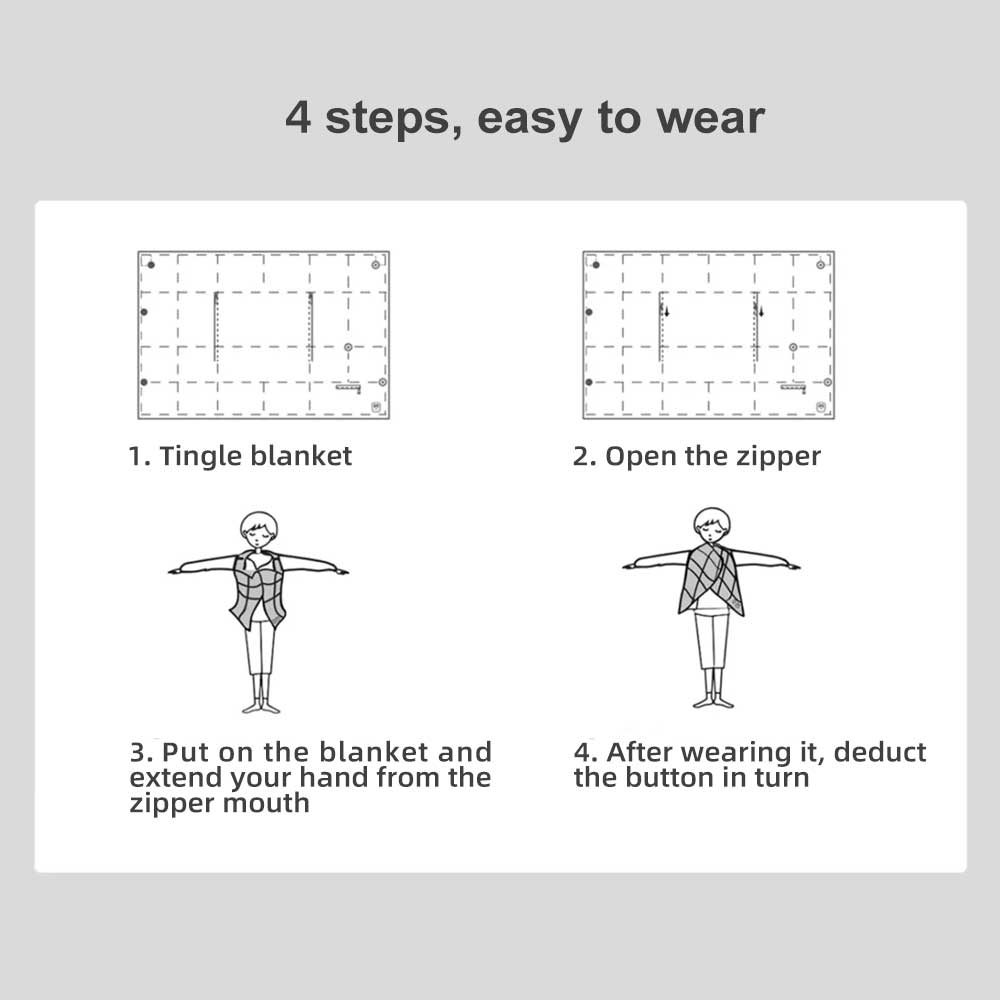 4 steps, easy to wear

1. Tingle blanket

2. Open the zipper

3. Put on the blanket and extend your hand from the zipper mouth

4. After wearing it, deduct the button in turn